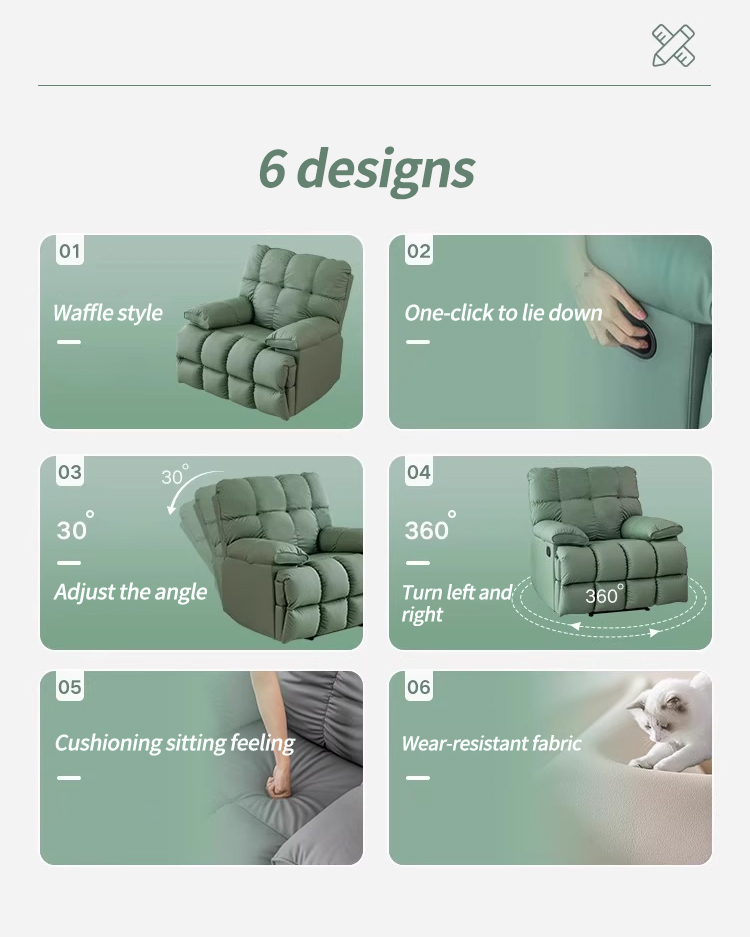 6 designs

01

Waffle style

02

One-click to lie down

03

30°

30°

Adjust the angle

04

360°

Turn left and right

360°

05

Cushioning sitting feeling

06

Wear-resistant fabric