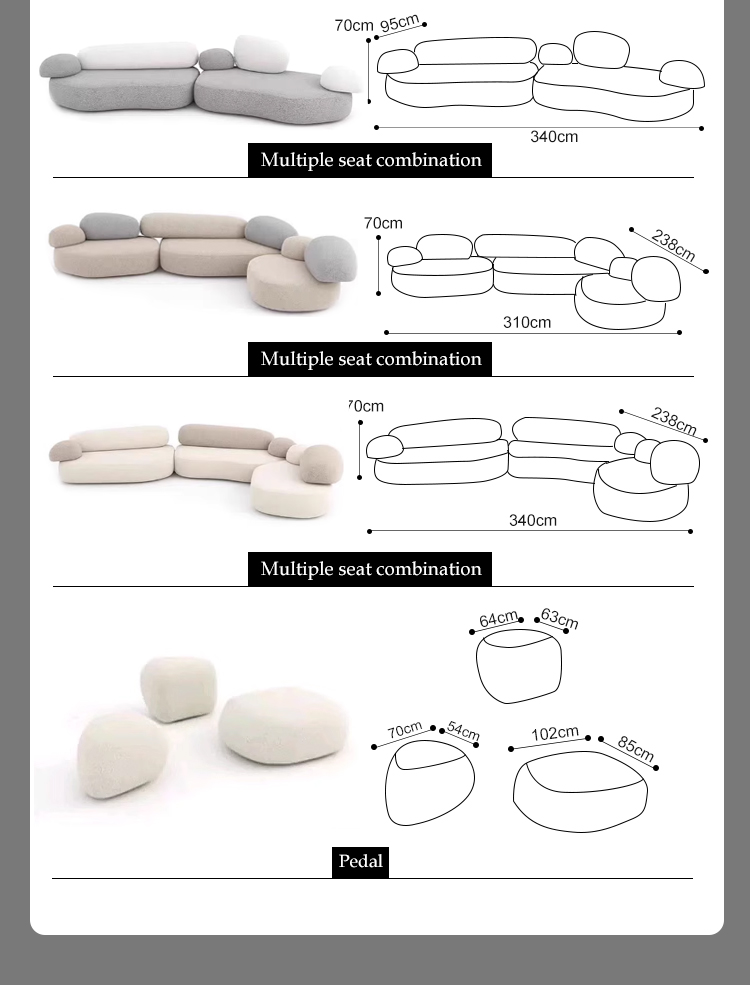 70cm 95cm

340cm

Multiple seat combination

70cm

238cm

310cm

Multiple seat combination

70cm

238cm

340cm

Multiple seat combination

64cm 63cm

70cm 54cm

102cm 85cm

Pedal