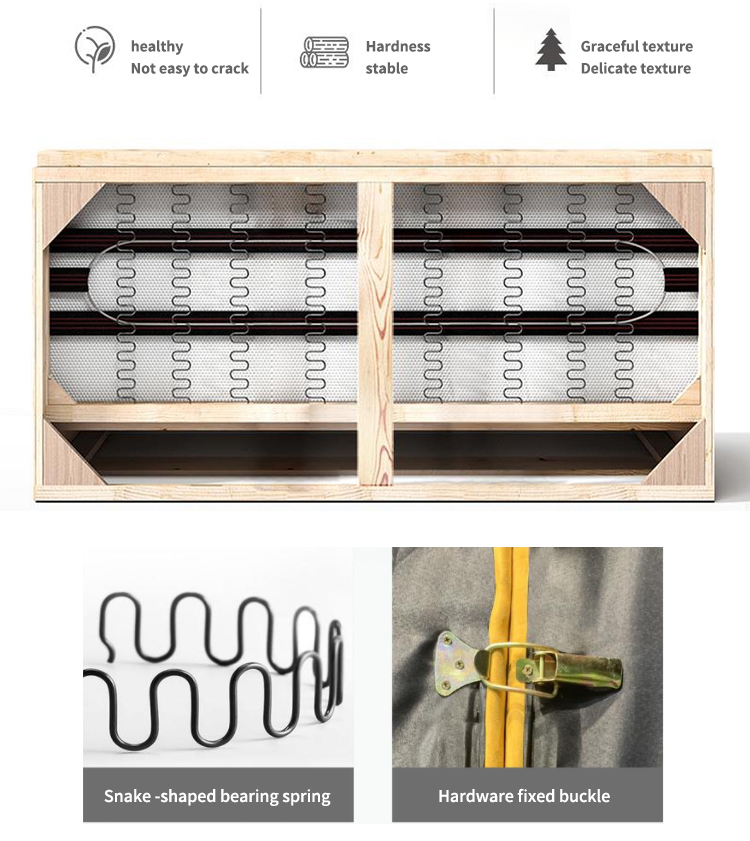 healthy
Not easy to crack

Hardness
stable

Graceful texture
Delicate texture

Snake -shaped bearing spring

Hardware fixed buckle