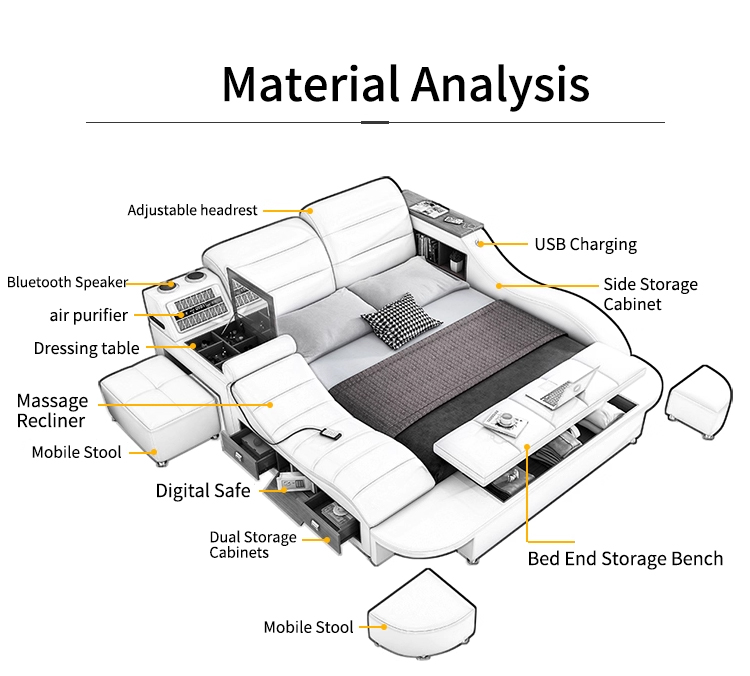 Material Analysis

Adjustable headrest

USB Charging

Bluetooth Speaker

Side Storage Cabinet

air purifier

Dressing table

Massage Recliner

Mobile Stool

Digital Safe

Dual Storage Cabinets

Bed End Storage Bench

Mobile Stool