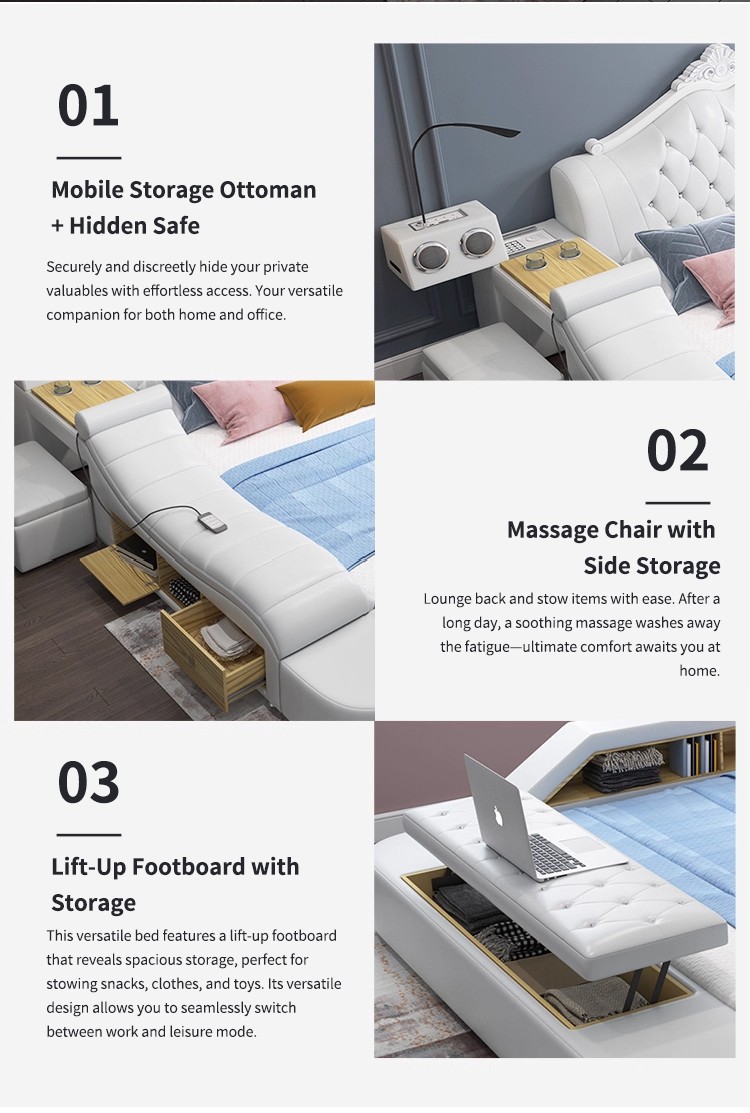 01

Mobile Storage Ottoman + Hidden Safe

Securely and discreetly hide your private valuables with effortless access. Your versatile companion for both home and office.

02

Massage Chair with Side Storage

Lounge back and stow items with ease. After a long day, a soothing massage washes away the fatigue—ultimate comfort awaits you at home.

03

Lift-Up Footboard with Storage

This versatile bed features a lift-up footboard that reveals spacious storage, perfect for stowing snacks, clothes, and toys. Its versatile design allows you to seamlessly switch between work and leisure mode.